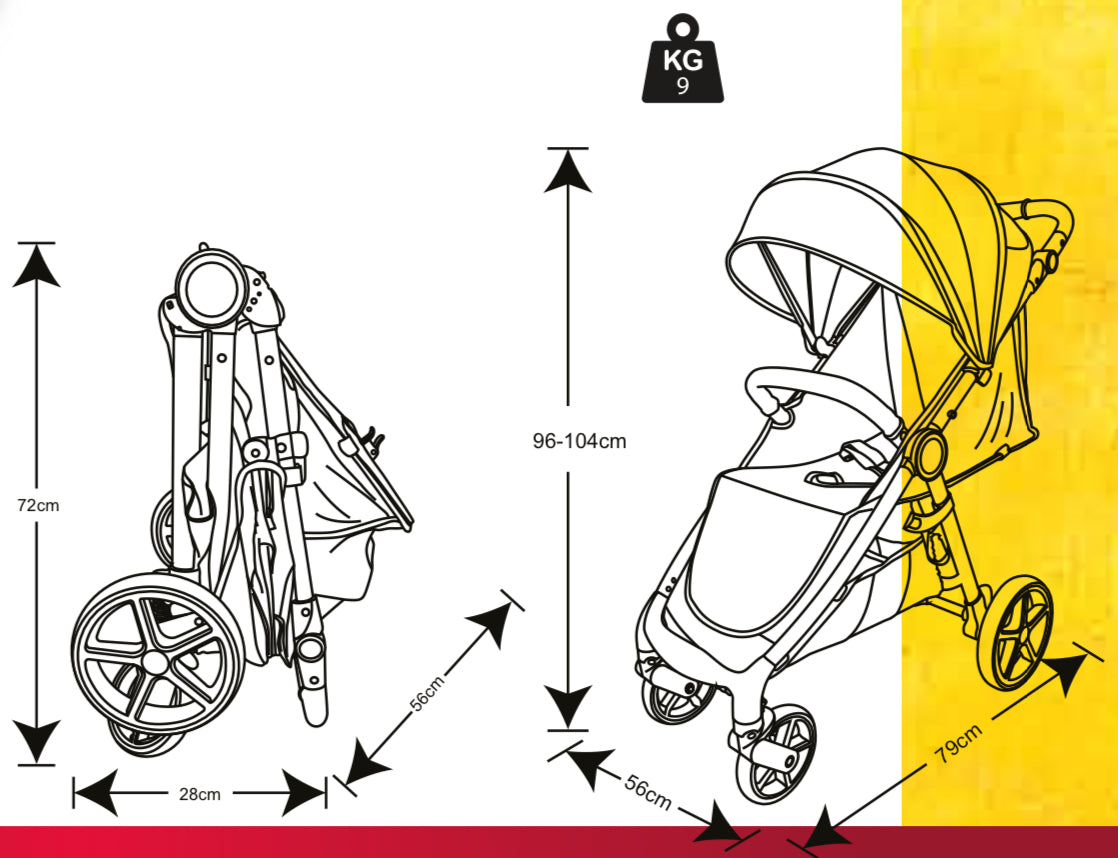 KG
9

72cm

28cm

56cm

96-104cm

56cm

79cm