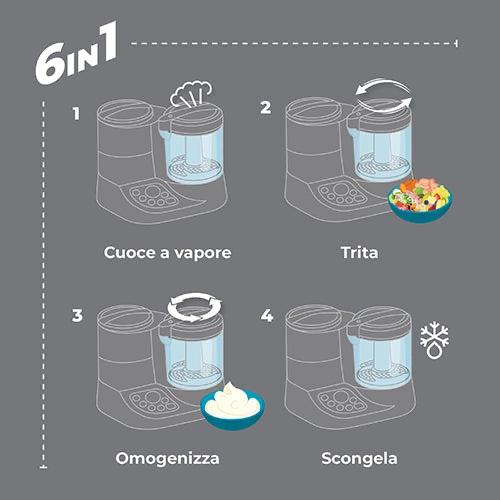 6IN1

1

Cuoce a vapore

2

Trita

3

Omogenizza

4

Scongela